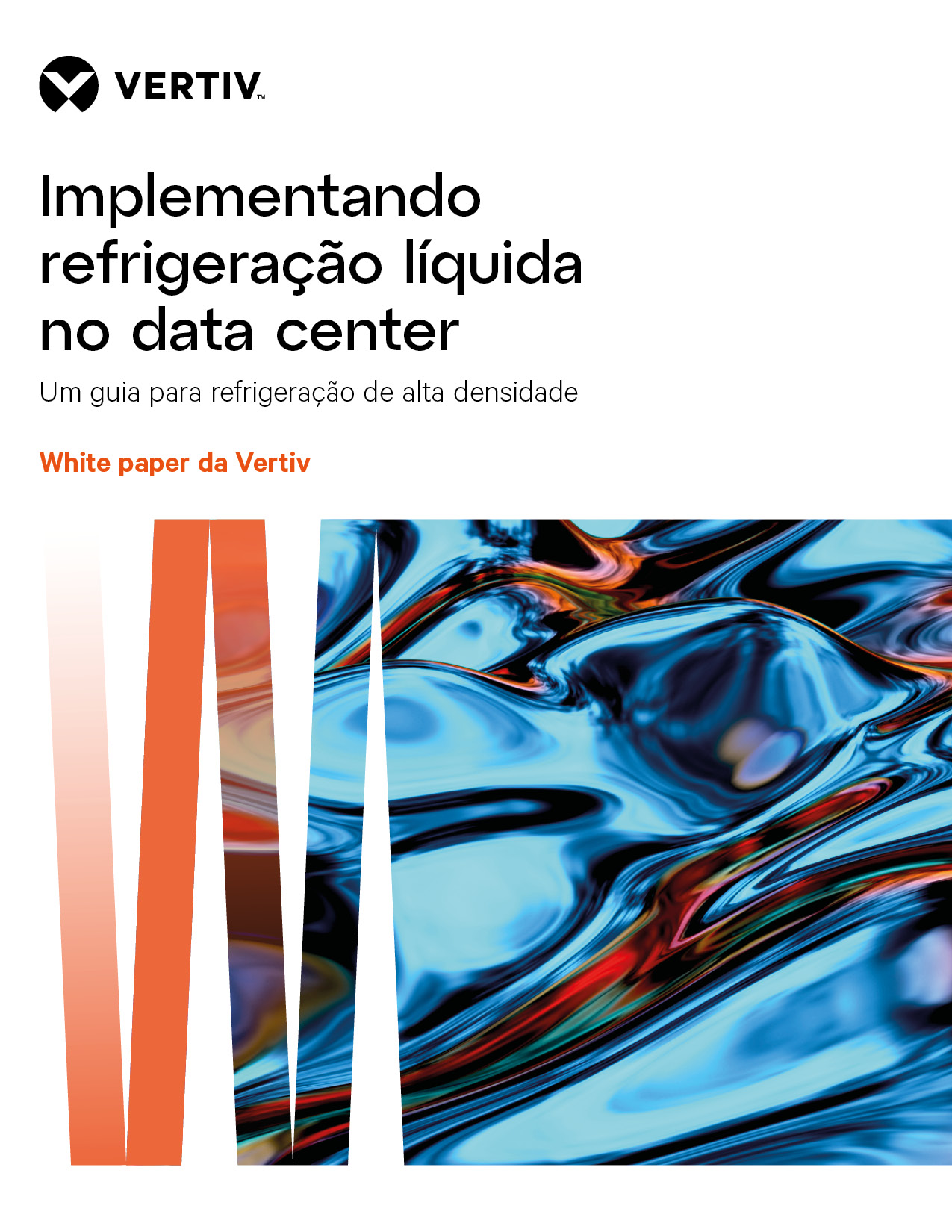 VERTIV™

Implementando refrigeração líquida no data center

Um guia para refrigeração de alta densidade

White paper da Vertiv