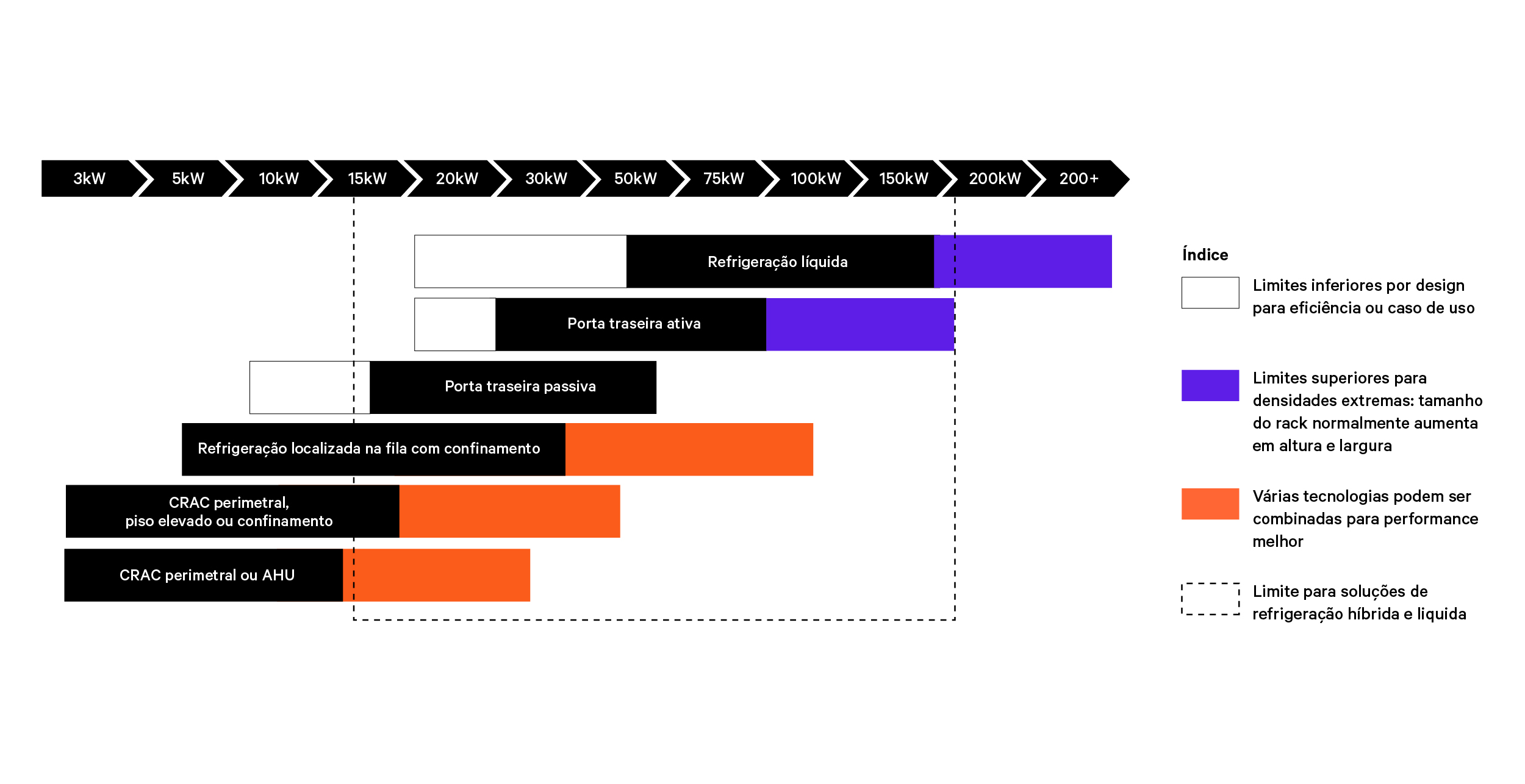 3kW 5kW 10kW 15kW 20kW 30kW 50kW 75kW 100kW 150kW 200kW 200+

Refrigeração líquida

Porta traseira ativa

Porta traseira passiva

Refrigeração localizada na fila com confinamento

CRAC perimetral, piso elevado ou confinamento

CRAC perimetral ou AHU

Índice

Limites inferiores por design para eficiência ou caso de uso

Limites superiores para densidades extremas: tamanho do rack normalmente aumenta em altura e largura

Várias tecnologias podem ser combinadas para performance melhor

Limite para soluções de refrigeração híbrida e liquida