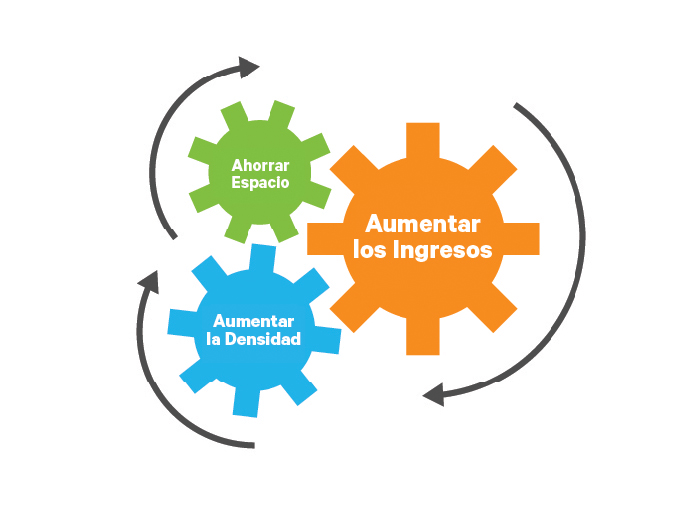 Ahorrar Espacio

Aumentar los Ingresos

Aumentar la Densidad