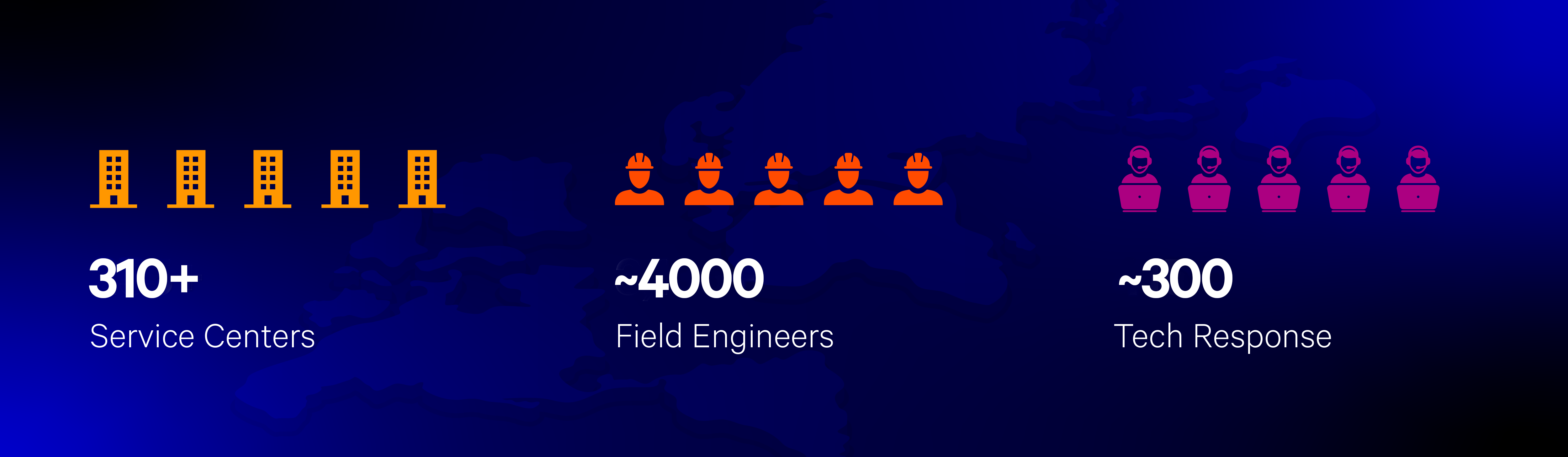 310+
Service Centers

~4000
Field Engineers

~300
Tech Response